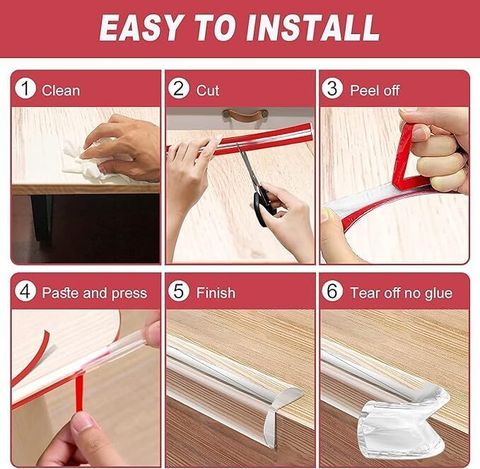 EASY TO INSTALL

1 Clean

2 Cut

3 Peel off

4 Paste and press

5 Finish

6 Tear off no glue