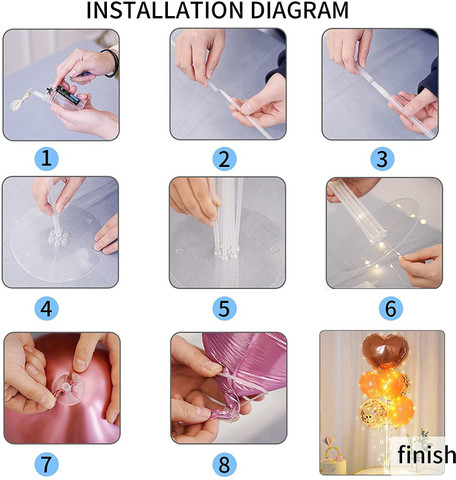 INSTALLATION DIAGRAM

1

2

3

4

5

6

7

8

finish