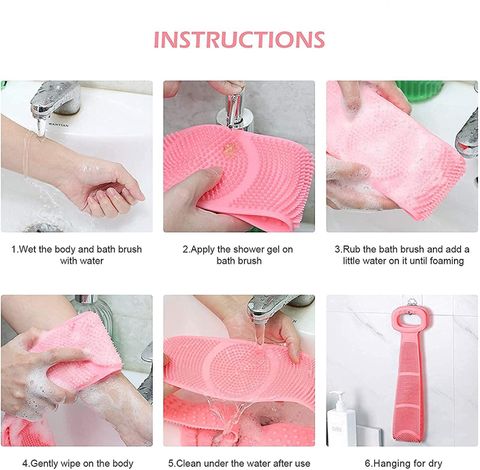 INSTRUCTIONS

1.Wet the body and bath brush with water

2.Apply the shower gel on bath brush

3.Rub the bath brush and add a little water on it until foaming

4.Gently wipe on the body

5.Clean under the water after use

6.Hanging for dry