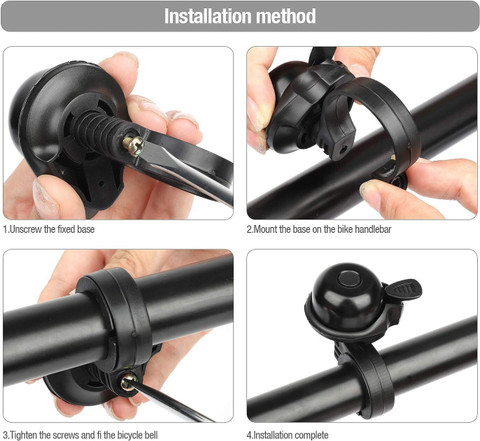 Installation method

1.Unscrew the fixed base

2.Mount the base on the bike handlebar

3.Tighten the screws and fi the bicycle bell

4.Installation complete