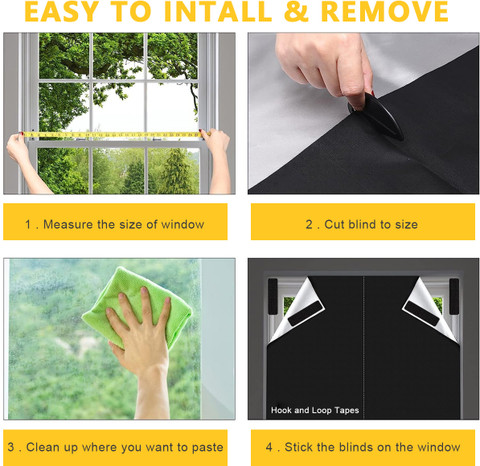 EASY TO INTALL & REMOVE

1 . Measure the size of window

2 . Cut blind to size

Hook and Loop Tapes

3 . Clean up where you want to paste

4 . Stick the blinds on the window