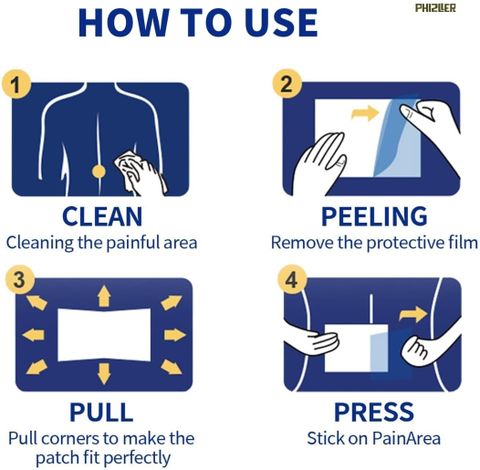 HOW TO USE

PHIZLLER

1

CLEAN
Cleaning the painful area

2

PEELING
Remove the protective film

3

PULL
Pull corners to make the patch fit perfectly

4

PRESS
Stick on PainArea