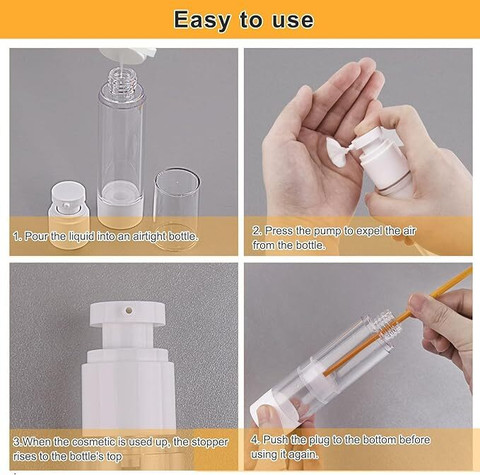 Easy to use

1. Pour the liquid into an airtight bottle.

2. Press the pump to expel the air from the bottle.

3.When the cosmetic is used up, the stopper rises to the bottle's top

4. Push the plug to the bottom before using it again.