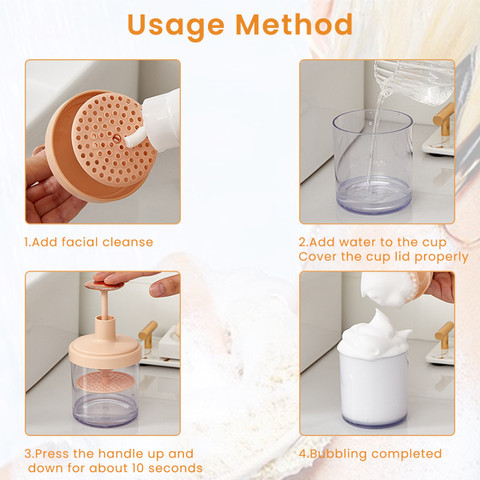 Usage Method

1.Add facial cleanse

2.Add water to the cup
Cover the cup lid properly

3.Press the handle up and down for about 10 seconds

4.Bubbling completed