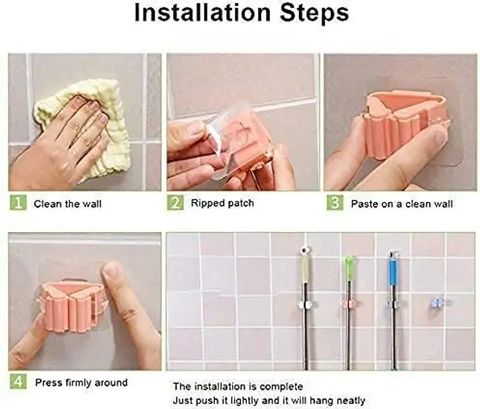 Installation Steps

1 Clean the wall

2 Ripped patch

3 Paste on a clean wall

4 Press firmly around

The installation is complete
Just push it lightly and it will hang neatly