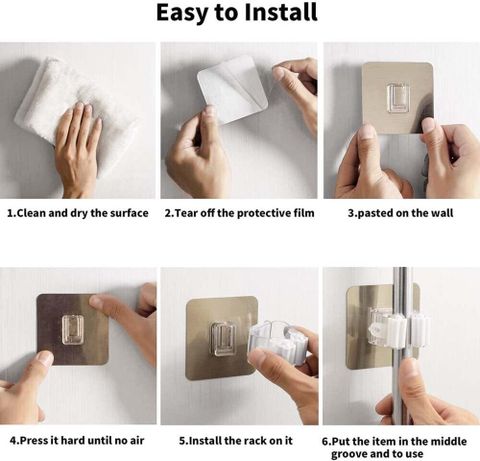 Easy to Install

1.Clean and dry the surface

2.Tear off the protective film

3.pasted on the wall

4.Press it hard until no air

5.Install the rack on it

6.Put the item in the middle groove and to use