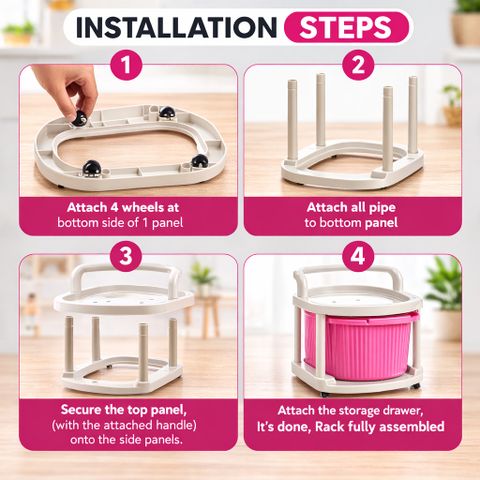 INSTALLATION STEPS

1

Attach 4 wheels at bottom side of 1 panel

2

Attach all pipe to bottom panel

3

Secure the top panel, (with the attached handle) onto the side panels.

4

Attach the storage drawer, It's done, Rack fully assembled