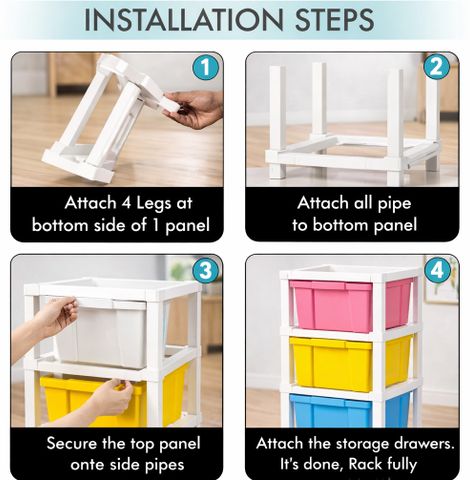 INSTALLATION STEPS

1

Attach 4 Legs at bottom side of 1 panel

2

Attach all pipe to bottom panel

3

Secure the top panel onte side pipes

4

Attach the storage drawers. It's done, Rack fully