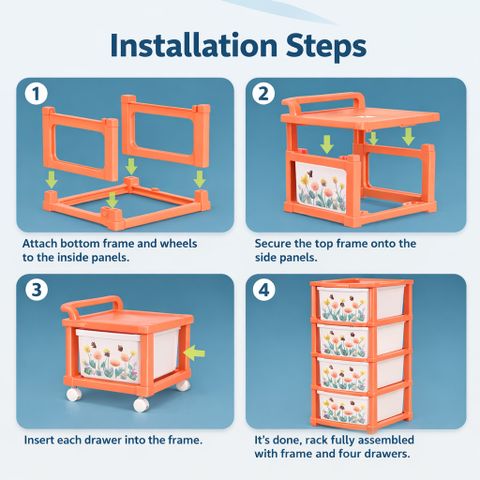 Installation Steps

1

Attach bottom frame and wheels to the inside panels.

2

Secure the top frame onto the side panels.

3

Insert each drawer into the frame.

4

It's done, rack fully assembled with frame and four drawers.