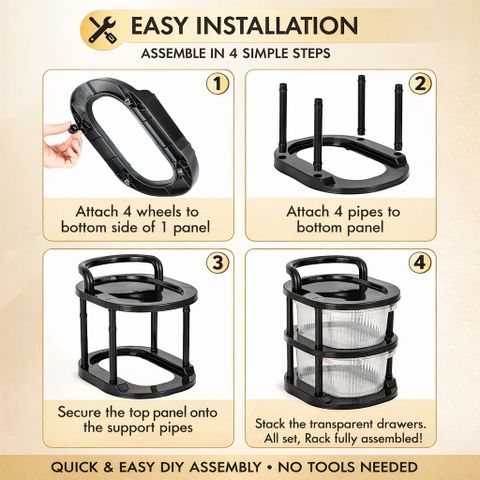 EASY INSTALLATION
ASSEMBLE IN 4 SIMPLE STEPS

1
Attach 4 wheels to bottom side of 1 panel

2
Attach 4 pipes to bottom panel

3
Secure the top panel onto the support pipes

4
Stack the transparent drawers. All set, Rack fully assembled!

QUICK & EASY DIY ASSEMBLY • NO TOOLS NEEDED