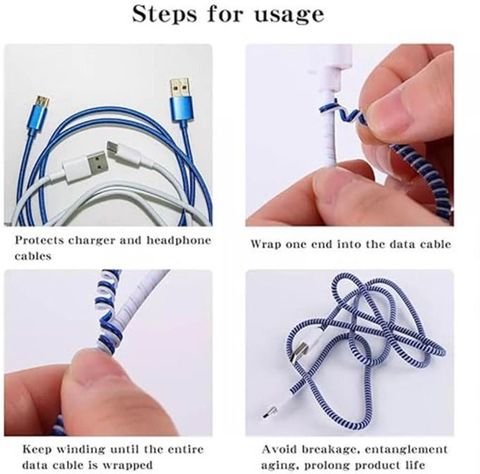 Steps for usage

Protects charger and headphone cables

Wrap one end into the data cable

Keep winding until the entire data cable is wrapped

Avoid breakage, entanglement aging, prolong product life