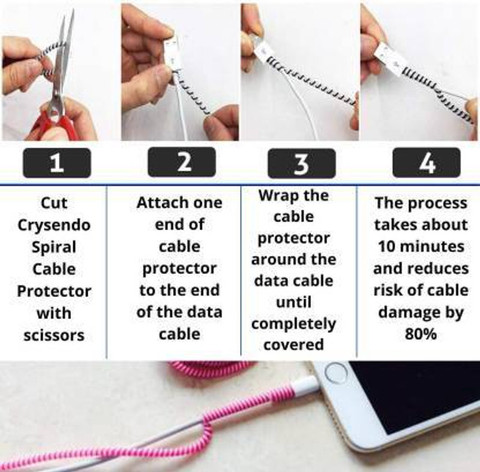 1

Cut Crysendo Spiral Cable Protector with scissors

2

Attach one end of cable protector to the end of the data cable

3

Wrap the cable protector around the data cable until completely covered

4

The process takes about 10 minutes and reduces risk of cable damage by 80%