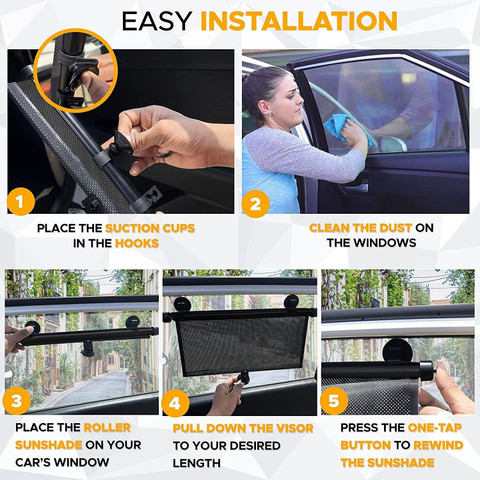 EASY INSTALLATION

1

PLACE THE SUCTION CUPS IN THE HOOKS

2

CLEAN THE DUST ON THE WINDOWS

3

PLACE THE ROLLER SUNSHADE ON YOUR CAR'S WINDOW

4

PULL DOWN THE VISOR TO YOUR DESIRED LENGTH

5

PRESS THE ONE-TAP BUTTON TO REWIND THE SUNSHADE