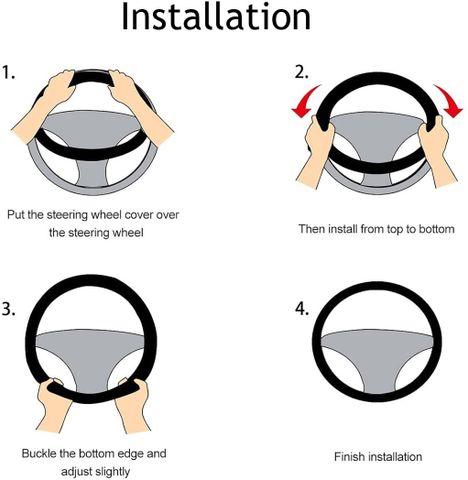 Installation

1.

Put the steering wheel cover over the steering wheel

2.

Then install from top to bottom

3.

Buckle the bottom edge and adjust slightly

4.

Finish installation