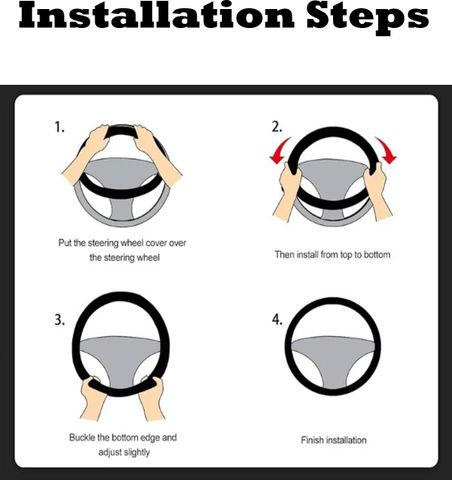 Installation Steps

1.

Put the steering wheel cover over the steering wheel

2.

Then install from top to bottom

3.

Buckle the bottom edge and adjust slightly

4.

Finish installation