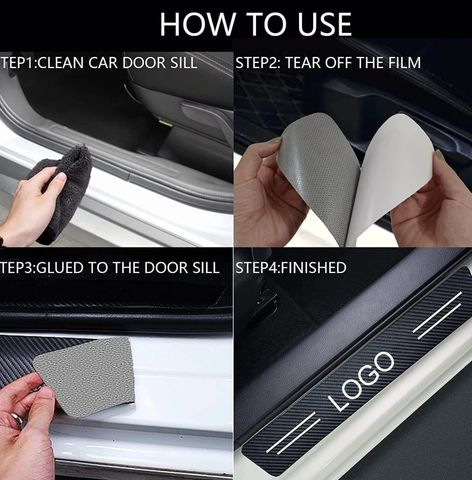 HOW TO USE

TEP1:CLEAN CAR DOOR SILL

STEP2: TEAR OFF THE FILM

TEP3:GLUED TO THE DOOR SILL

STEP4:FINISHED

LOGO