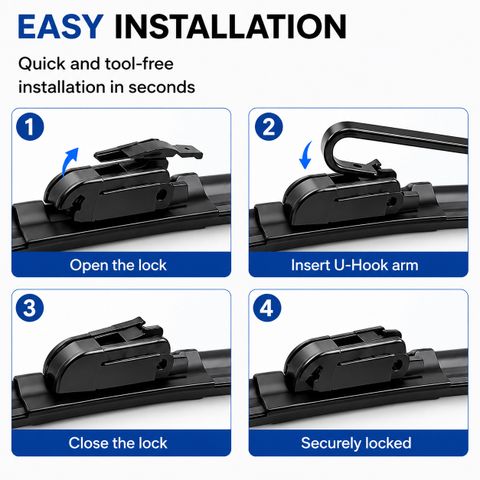 EASY INSTALLATION

Quick and tool-free installation in seconds

1

Open the lock

2

Insert U-Hook arm

3

Close the lock

4

Securely locked