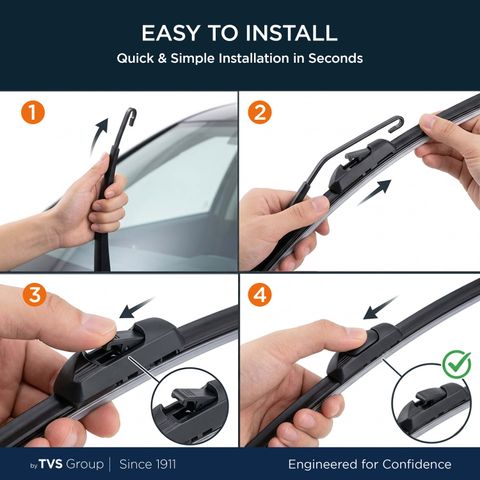 EASY TO INSTALL
Quick & Simple Installation in Seconds

1

2

3

4

by TVS Group | Since 1911

Engineered for Confidence