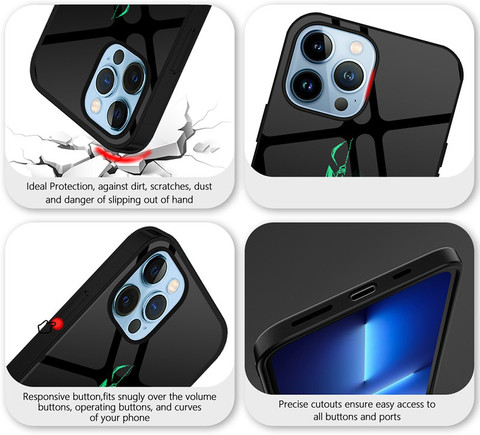 Ideal Protection, against dirt, scratches, dust and danger of slipping out of hand

Responsive button,fits snugly over the volume buttons, operating buttons, and curves of your phone

Precise cutouts ensure easy access to all buttons and ports