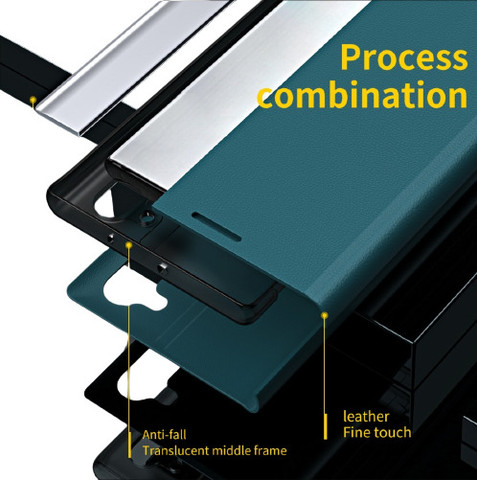 Process combination

Anti-fall
Translucent middle frame

leather
Fine touch