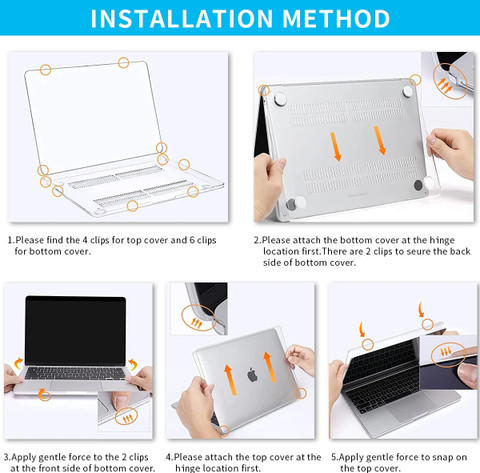 INSTALLATION METHOD

1.Please find the 4 clips for top cover and 6 clips for bottom cover.

2.Please attach the bottom cover at the hinge location first.There are 2 clips to seure the back side of bottom cover.

3.Apply gentle force to the 2 clips at the front side of bottom cover.

4.Please attach the top cover at the hinge location first.

5.Apply gentle force to snap on the top cover.