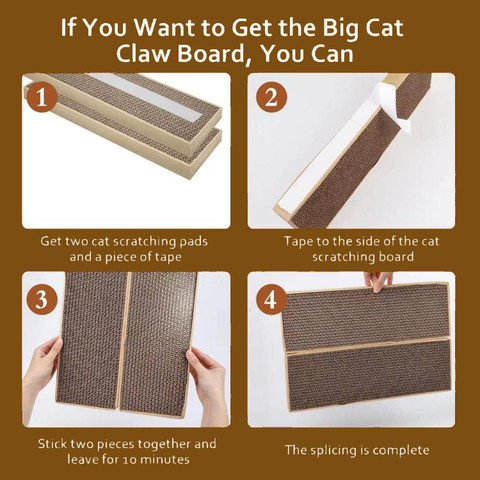 If You Want to Get the Big Cat Claw Board, You Can

1

Get two cat scratching pads and a piece of tape

2

Tape to the side of the cat scratching board

3

Stick two pieces together and leave for 10 minutes

4

The splicing is complete