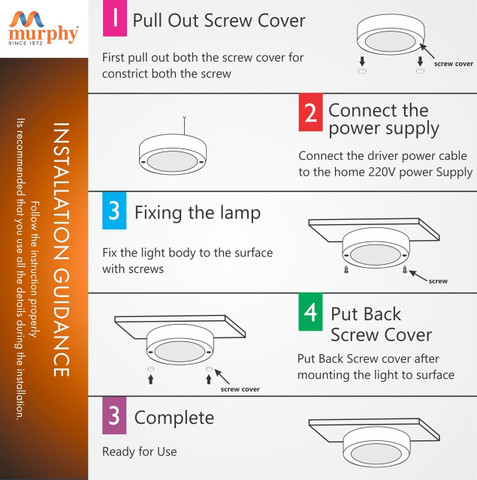 murphy
SINCE 1972

INSTALLATION GUIDANCE
Follow the instruction properly
Its recommended that you use all the details during the installation.

1 Pull Out Screw Cover

First pull out both the screw cover for constrict both the screw

screw cover

2 Connect the power supply

Connect the driver power cable to the home 220V power Supply

3 Fixing the lamp

Fix the light body to the surface with screws

screw

4 Put Back Screw Cover

Put Back Screw cover after mounting the light to surface

screw cover

3 Complete

Ready for Use