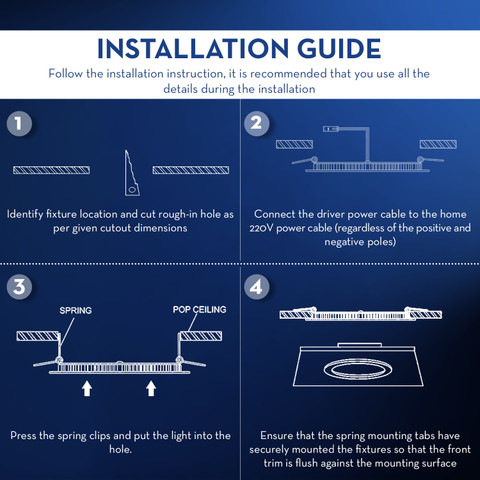 INSTALLATION GUIDE

Follow the installation instruction, it is recommended that you use all the details during the installation

1

Identify fixture location and cut rough-in hole as per given cutout dimensions

2

Connect the driver power cable to the home 220V power cable (regardless of the positive and negative poles)

3

SPRING

POP CEILING

Press the spring clips and put the light into the hole.

4

Ensure that the spring mounting tabs have securely mounted the fixtures so that the front trim is flush against the mounting surface