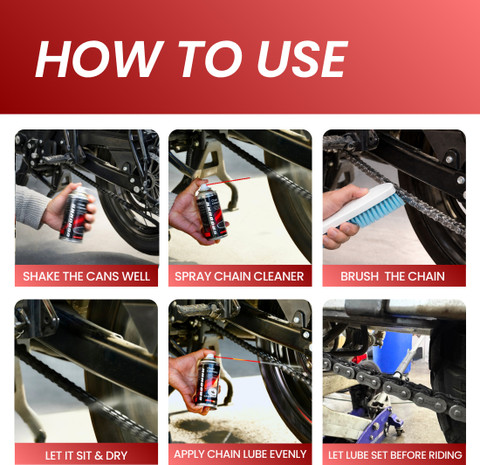 HOW TO USE

SHAKE THE CANS WELL

SPRAY CHAIN CLEANER

BRUSH THE CHAIN

LET IT SIT & DRY

APPLY CHAIN LUBE EVENLY

LET LUBE SET BEFORE RIDING