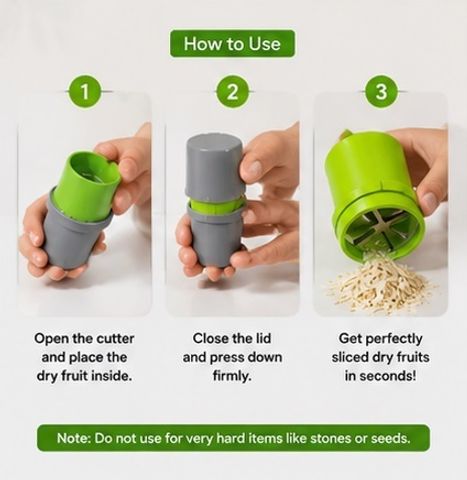 How to Use

1

Open the cutter and place the dry fruit inside.

2

Close the lid and press down firmly.

3

Get perfectly sliced dry fruits in seconds!

Note: Do not use for very hard items like stones or seeds.