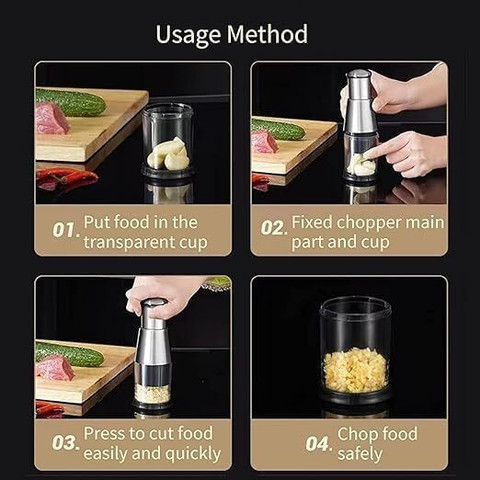 Usage Method

01. Put food in the transparent cup

02. Fixed chopper main part and cup

03. Press to cut food easily and quickly

04. Chop food safely