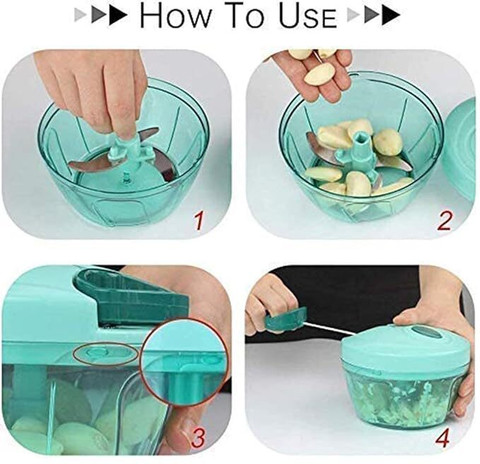 HOW TO USE

1

2

3

4