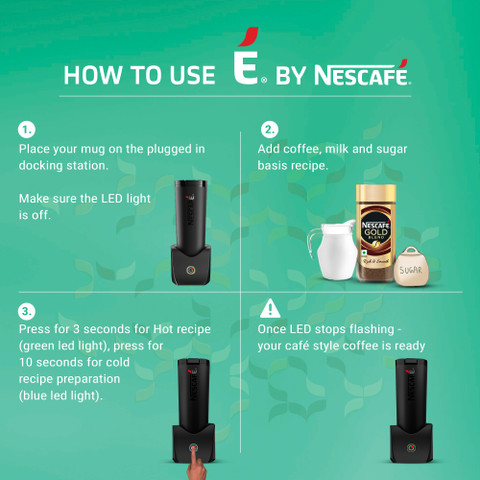 HOW TO USE É® BY NESCAFÉ.

1.
Place your mug on the plugged in docking station.

Make sure the LED light is off.

NESCAFÉ

2.
Add coffee, milk and sugar basis recipe.

NESCAFÉ GOLD BLEND
Rich & Smooth

SUGAR

3.
Press for 3 seconds for Hot recipe (green led light), press for 10 seconds for cold recipe preparation (blue led light).

NESCAFÉ

Once LED stops flashing - your café style coffee is ready

NESCAFÉ