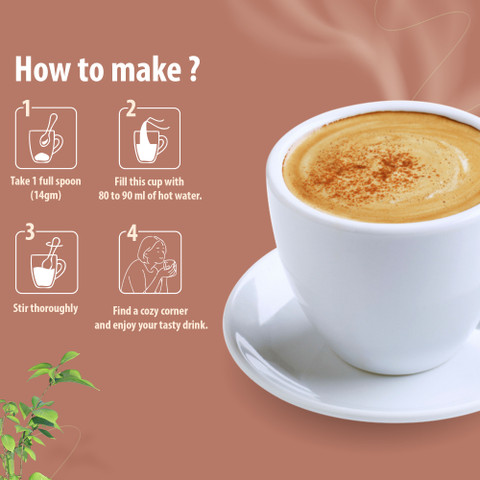 How to make ?

1

Take 1 full spoon (14gm)

2

Fill this cup with 80 to 90 ml of hot water.

3

Stir thoroughly

4

Find a cozy corner and enjoy your tasty drink.