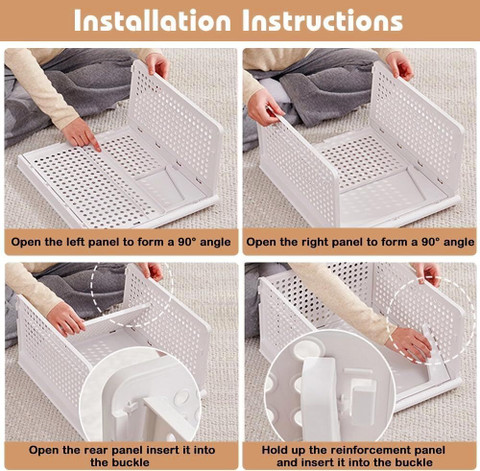 Installation Instructions

Open the left panel to form a 90° angle

Open the right panel to form a 90° angle

Open the rear panel insert it into the buckle

Hold up the reinforcement panel and insert it into the buckle