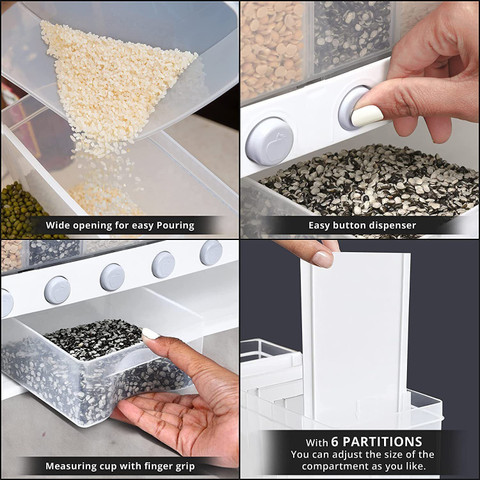 Wide opening for easy Pouring

Easy button dispenser

Measuring cup with finger grip

With 6 PARTITIONS
You can adjust the size of the compartment as you like.