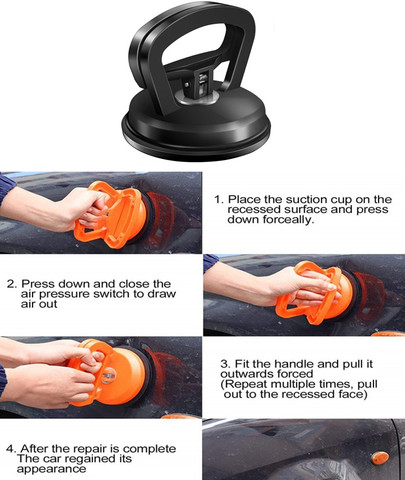 1. Place the suction cup on the recessed surface and press down forceally.

2. Press down and close the air pressure switch to draw air out

3. Fit the handle and pull it outwards forced
(Repeat multiple times, pull out to the recessed face)

4. After the repair is complete
The car regained its appearance