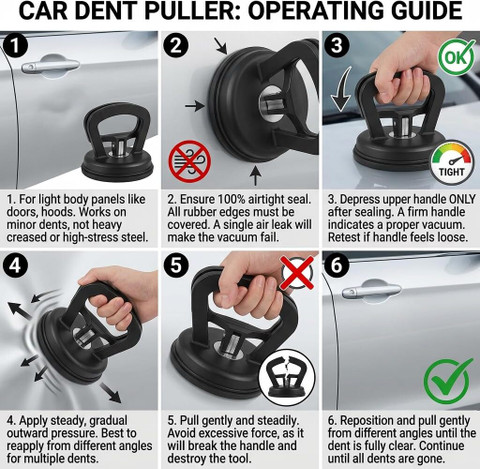 CAR DENT PULLER: OPERATING GUIDE

1

1. For light body panels like doors, hoods. Works on minor dents, not heavy creased or high-stress steel.

2

2. Ensure 100% airtight seal. All rubber edges must be covered. A single air leak will make the vacuum fail.

3

OK

TIGHT

3. Depress upper handle ONLY after sealing. A firm handle indicates a proper vacuum. Retest if handle feels loose.

4

4. Apply steady, gradual outward pressure. Best to reapply from different angles for multiple dents.

5

5. Pull gently and steadily. Avoid excessive force, as it will break the handle and destroy the tool.

6

6. Reposition and pull gently from different angles until the dent is fully clear. Continue until all dents are gone.