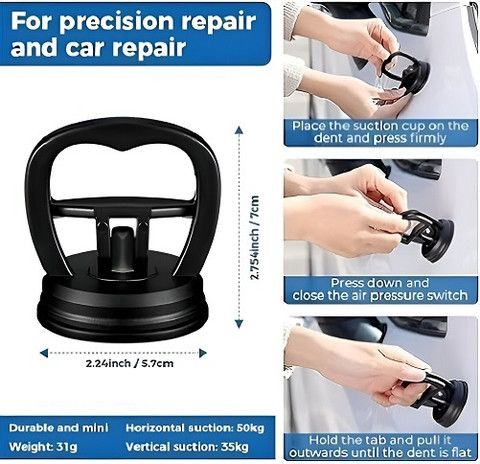 For precision repair and car repair

2.754inch / 7cm

2.24inch / 5.7cm

Durable and mini
Weight: 31g

Horizontal suction: 50kg
Vertical suction: 35kg

Place the suction cup on the dent and press firmly

Press down and close the air pressure switch

Hold the tab and pull it outwards until the dent is flat