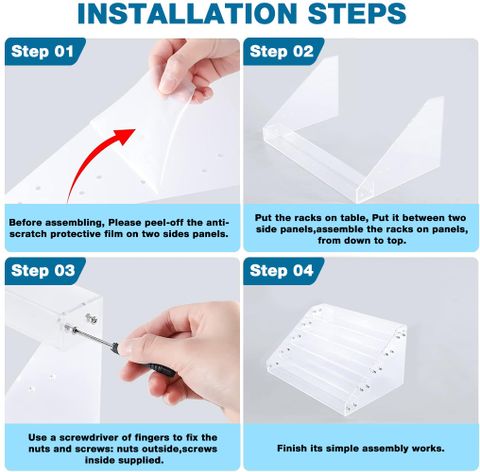 INSTALLATION STEPS

Step 01

Before assembling, Please peel-off the anti-scratch protective film on two sides panels.

Step 02

Put the racks on table, Put it between two side panels,assemble the racks on panels, from down to top.

Step 03

Use a screwdriver of fingers to fix the nuts and screws: nuts outside,screws inside supplied.

Step 04

Finish its simple assembly works.