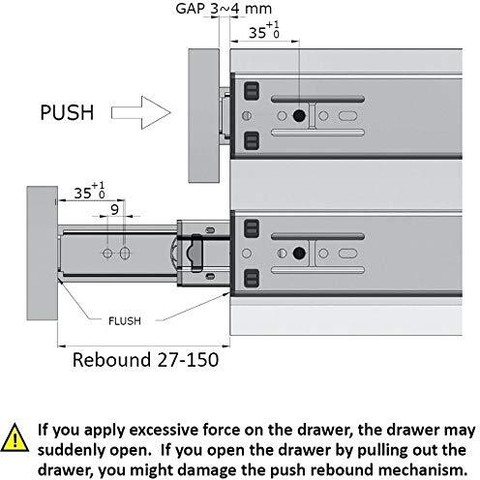 GAP 3~4 mm

$35^{+1}_{0}$

PUSH

$35^{+1}_{0}$

9

FLUSH

Rebound 27-150

If you apply excessive force on the drawer, the drawer may suddenly open. If you open the drawer by pulling out the drawer, you might damage the push rebound mechanism.