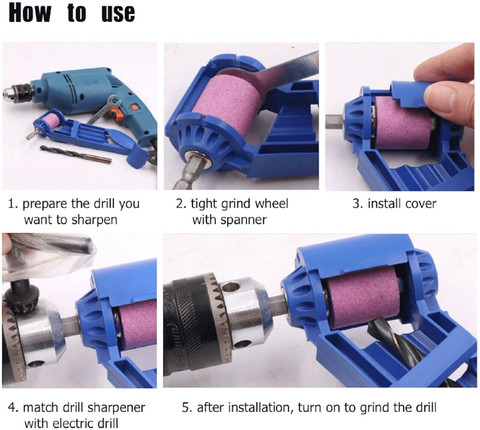 How to use

1. prepare the drill you want to sharpen

2. tight grind wheel with spanner

3. install cover

4. match drill sharpener with electric drill

5. after installation, turn on to grind the drill