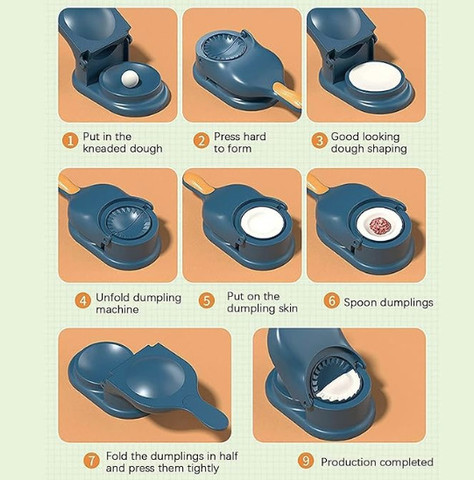 1 Put in the kneaded dough

2 Press hard to form

3 Good looking dough shaping

4 Unfold dumpling machine

5 Put on the dumpling skin

6 Spoon dumplings

7 Fold the dumplings in half and press them tightly

9 Production completed