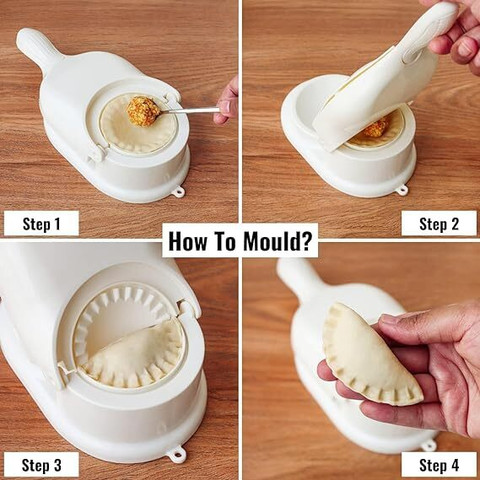 Step 1

Step 2

How To Mould?

Step 3

Step 4