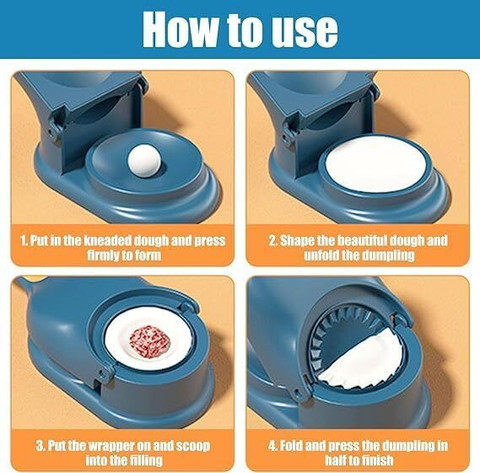 How to use

1. Put in the kneaded dough and press firmly to form

2. Shape the beautiful dough and unfold the dumpling

3. Put the wrapper on and scoop into the filling

4. Fold and press the dumpling in half to finish