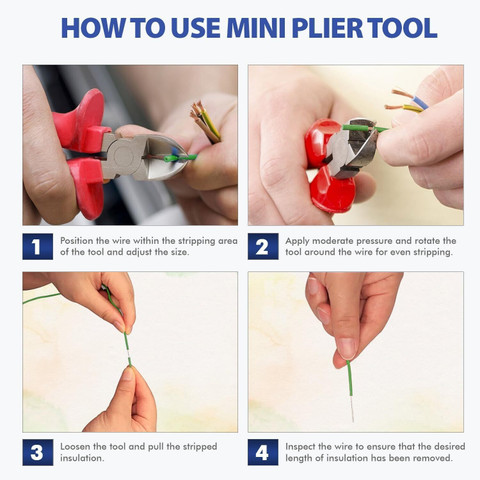 HOW TO USE MINI PLIER TOOL

1
Position the wire within the stripping area of the tool and adjust the size.

2
Apply moderate pressure and rotate the tool around the wire for even stripping.

3
Loosen the tool and pull the stripped insulation.

4
Inspect the wire to ensure that the desired length of insulation has been removed.