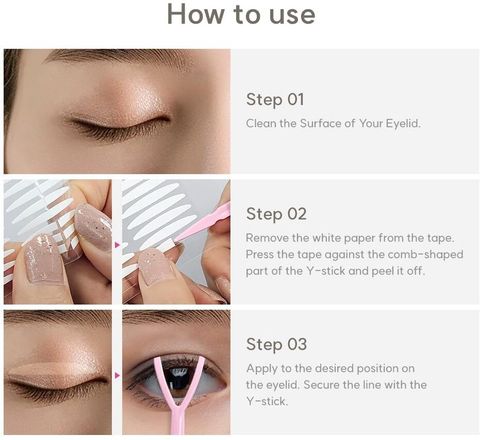 How to use

Step 01
Clean the Surface of Your Eyelid.

Step 02
Remove the white paper from the tape. Press the tape against the comb-shaped part of the Y-stick and peel it off.

Step 03
Apply to the desired position on the eyelid. Secure the line with the Y-stick.