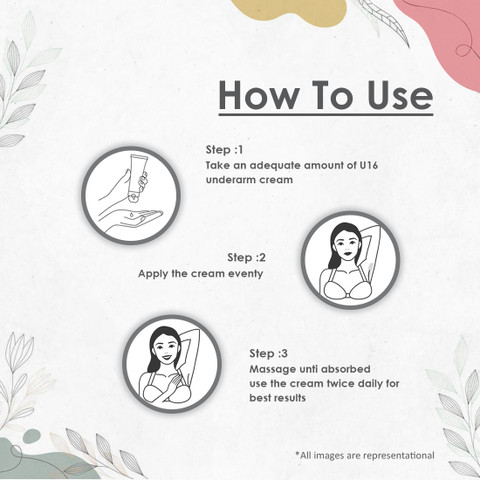 How To Use

Step :1
Take an adequate amount of U16 underarm cream

Step :2
Apply the cream eventy

Step :3
Massage unti absorbed
use the cream twice daily for best results

*All images are representational