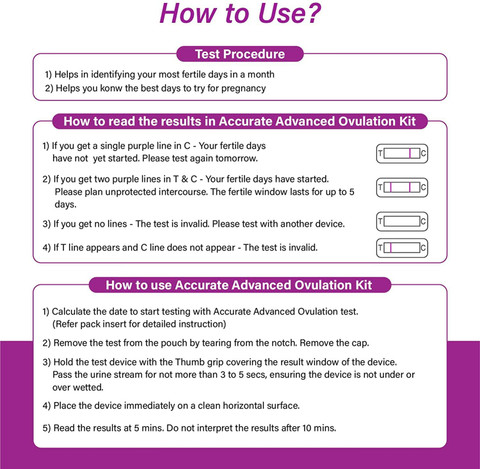 How to Use?

Test Procedure

1) Helps in identifying your most fertile days in a month
2) Helps you konw the best days to try for pregnancy

How to read the results in Accurate Advanced Ovulation Kit

1) If you get a single purple line in C - Your fertile days have not yet started. Please test again tomorrow.

T C

2) If you get two purple lines in T & C - Your fertile days have started. Please plan unprotected intercourse. The fertile window lasts for up to 5 days.

T C

3) If you get no lines - The test is invalid. Please test with another device.

T C

4) If T line appears and C line does not appear - The test is invalid.

T C

How to use Accurate Advanced Ovulation Kit

1) Calculate the date to start testing with Accurate Advanced Ovulation test. (Refer pack insert for detailed instruction)

2) Remove the test from the pouch by tearing from the notch. Remove the cap.

3) Hold the test device with the Thumb grip covering the result window of the device. Pass the urine stream for not more than 3 to 5 secs, ensuring the device is not under or over wetted.

4) Place the device immediately on a clean horizontal surface.

5) Read the results at 5 mins. Do not interpret the results after 10 mins.