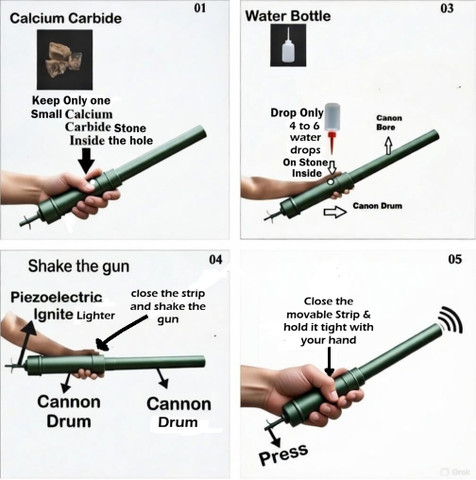 Calcium Carbide

01

Keep Only one Small Calcium Carbide Stone Inside the hole

Water Bottle

03

Drop Only 4 to 6 water drops On Stone Inside

Canon Bore

Canon Drum

Shake the gun

04

Piezoelectric Ignite Lighter

close the strip and shake the gun

Cannon Drum

Cannon Drum

05

Close the movable Strip & hold it tight with your hand

Press

Grok